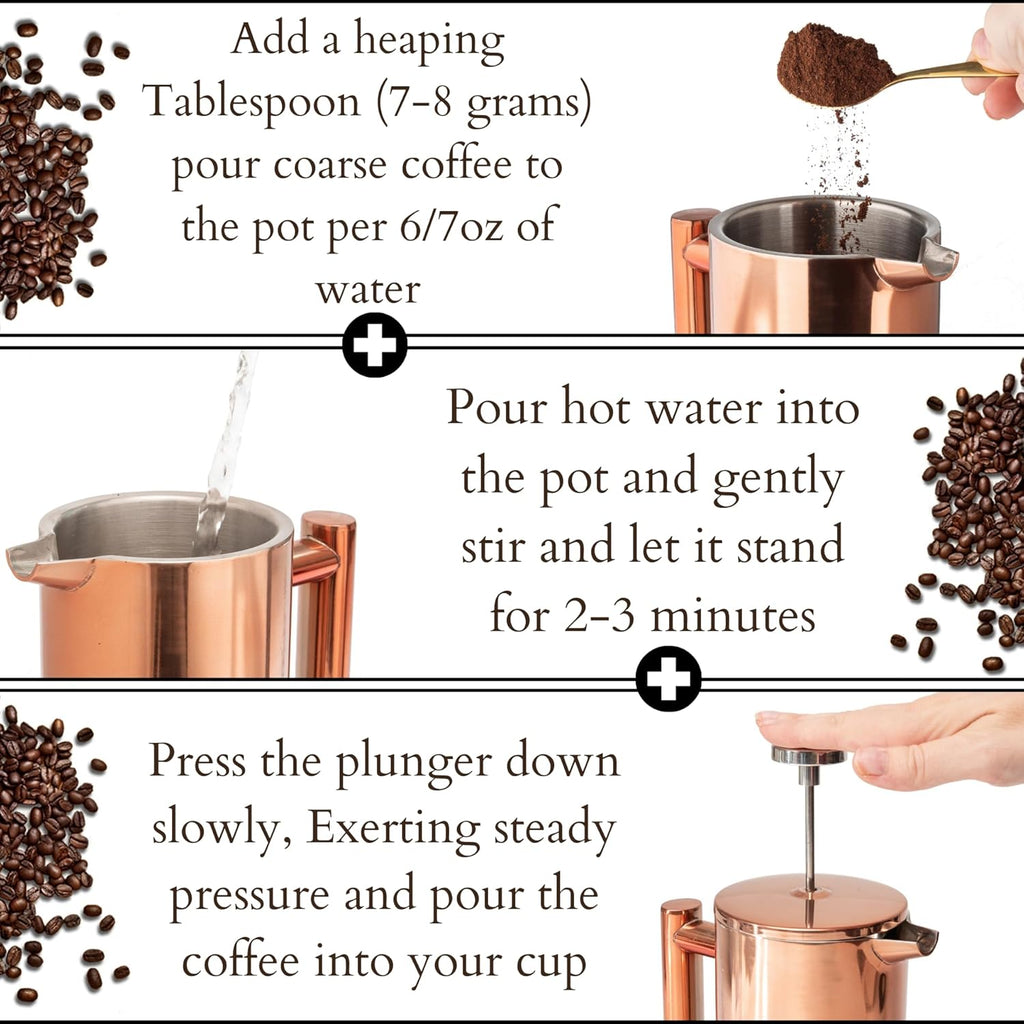 Add a heaping Tablespoon (7-8 grams) pour coarse coffee to the pot per 6/7oz of water

Pour hot water into the pot and gently stir and let it stand for 2-3 minutes

Press the plunger down slowly, Exerting steady pressure and pour the coffee into your cup